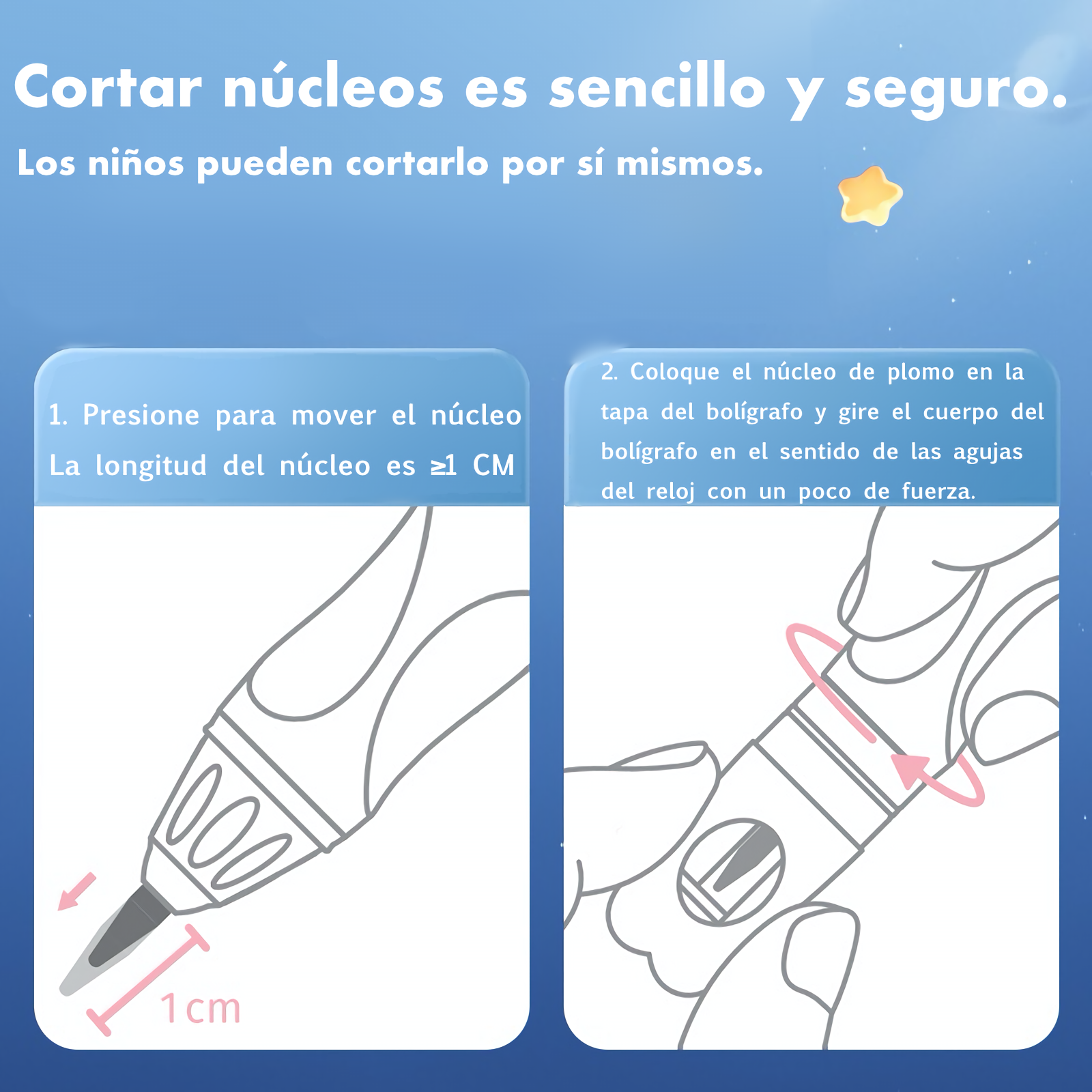 Cortar núcleos es sencillo y seguro.

Los niños pueden cortarlo por sí mismos.

1. Presione para mover el núcleo
La longitud del núcleo es ≥1 CM

1cm

2. Coloque el núcleo de plomo en la tapa del bolígrafo y gire el cuerpo del bolígrafo en el sentido de las agujas del reloj con un poco de fuerza.